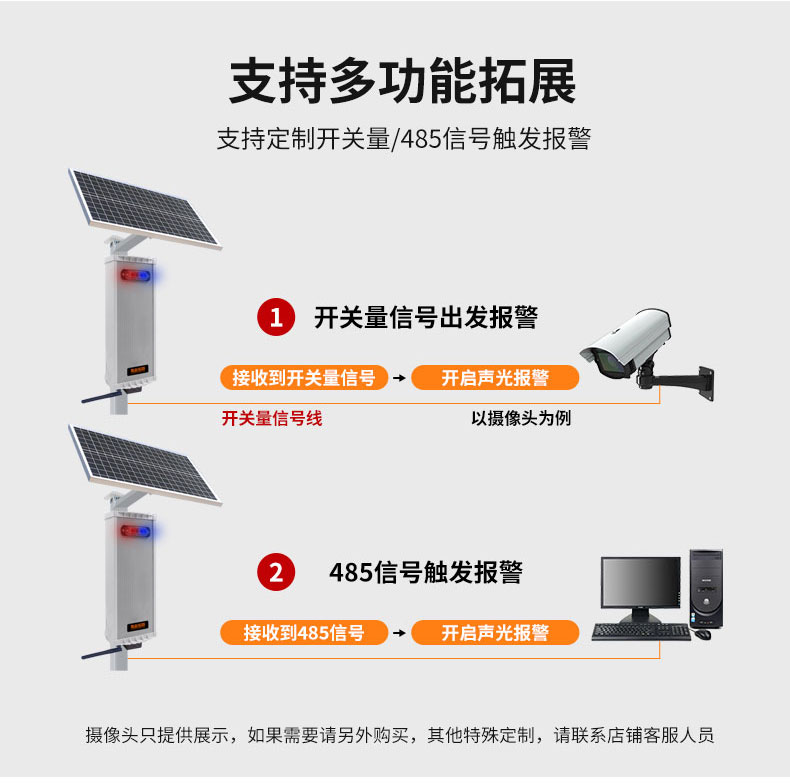 支持多功能拓展

支持定制开关量/485信号触发报警

1 开关量信号出发报警

接收到开关量信号 → 开启声光报警

开关量信号线

以摄像头为例

2 485信号触发报警

接收到485信号 → 开启声光报警

摄像头只提供展示，如果需要请另外购买，其他特殊定制，请联系店铺客服人员